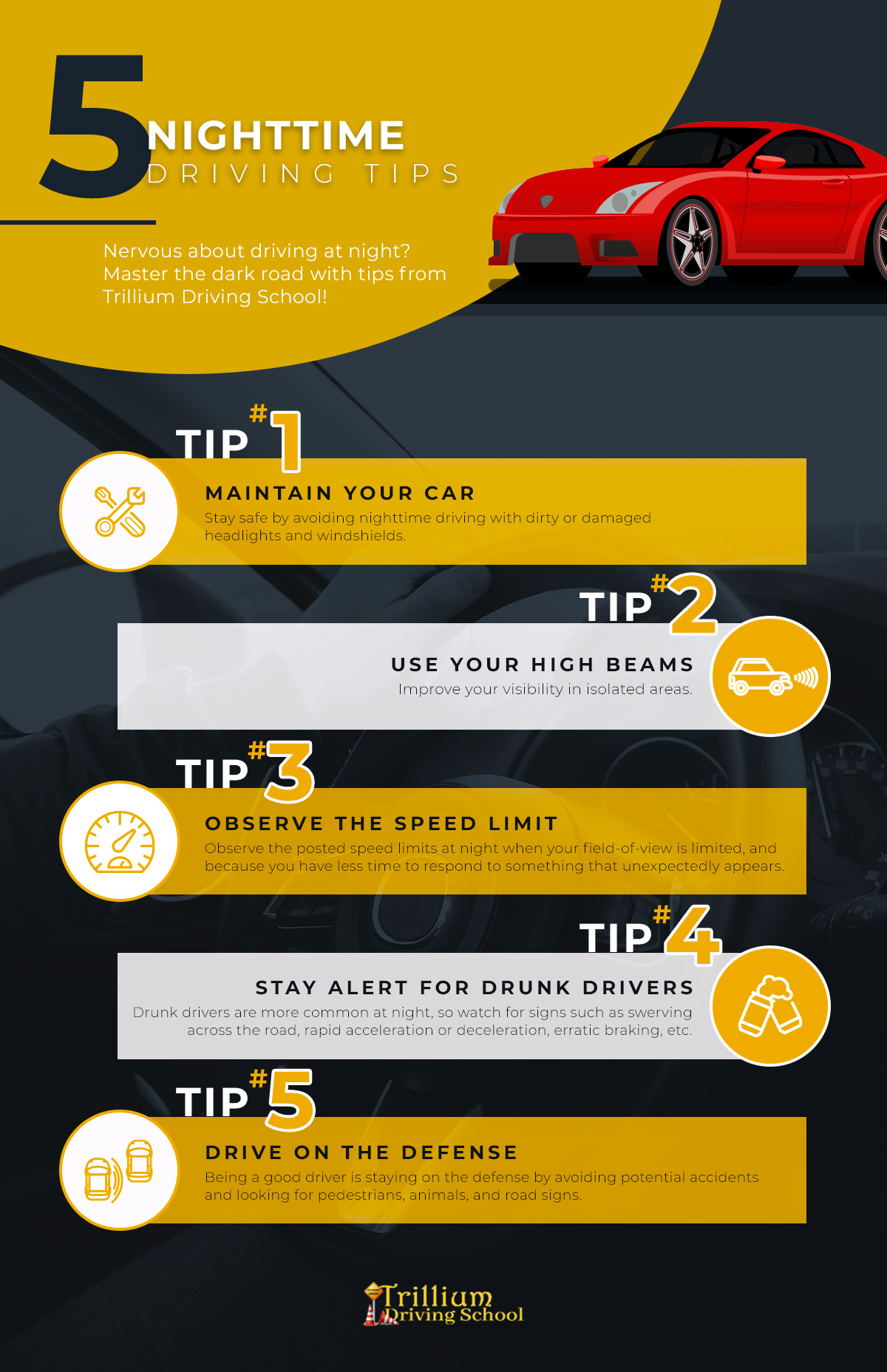 5 NIGHTTIME DRIVING TIPS

Nervous about driving at night? Master the dark road with tips from Trillium Driving School!

TIP #1

MAINTAIN YOUR CAR

Stay safe by avoiding nighttime driving with dirty or damaged headlights and windshields.

TIP #2

USE YOUR HIGH BEAMS

Improve your visibility in isolated areas.

TIP #3

OBSERVE THE SPEED LIMIT

Observe the posted speed limits at night when your field-of-view is limited, and because you have less time to respond to something that unexpectedly appears.

TIP #4

STAY ALERT FOR DRUNK DRIVERS

Drunk drivers are more common at night, so watch for signs such as swerving across the road, rapid acceleration or deceleration, erratic braking, etc.

TIP #5

DRIVE ON THE DEFENSE

Being a good driver is staying on the defense by avoiding potential accidents and looking for pedestrians, animals, and road signs.

Trillium Driving School